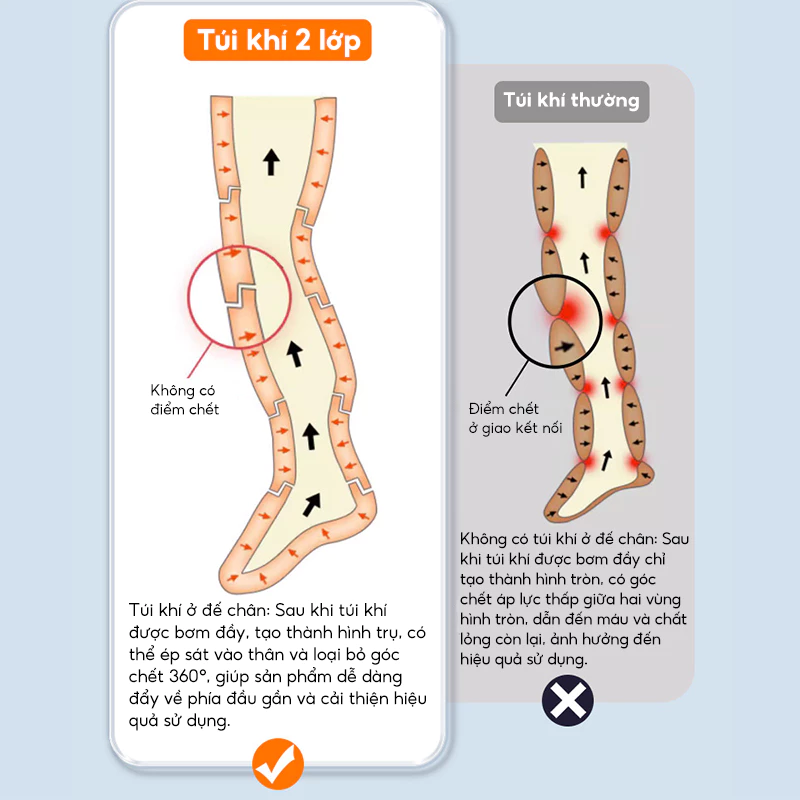 Túi khí 2 lớp

Không có điểm chết

Túi khí ở đế chân: Sau khi túi khí được bơm đầy, tạo thành hình trụ, có thể ép sát vào thân và loại bỏ góc chết 360°, giúp sản phẩm dễ dàng đẩy về phía đầu gần và cải thiện hiệu quả sử dụng.

Túi khí thường

Điểm chết ở giao kết nối

Không có túi khí ở đế chân: Sau khi túi khí được bơm đầy chỉ tạo thành hình tròn, có góc chết áp lực thấp giữa hai vùng hình tròn, dẫn đến máu và chất lỏng còn lại, ảnh hưởng đến hiệu quả sử dụng.