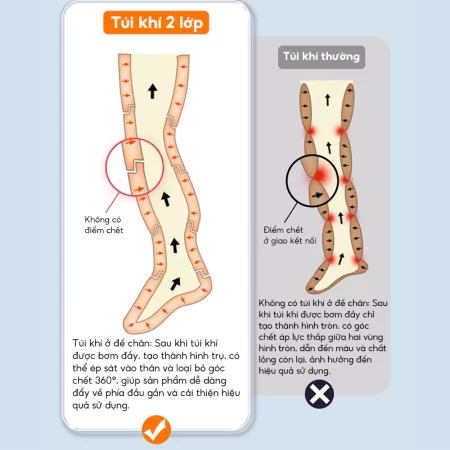 Túi khí 2 lớp

Không có điểm chết

Túi khí ở đế chân: Sau khi túi khí được bơm đầy, tạo thành hình trụ, có thể ép sát vào thân và loại bỏ góc chết 360°, giúp sản phẩm dễ dàng đẩy về phía đầu gần và cải thiện hiệu quả sử dụng.

Túi khí thường

Điểm chết ở giao kết nối

Không có túi khí ở đế chân: Sau khi túi khí được bơm đầy chỉ tạo thành hình tròn, có góc chết áp lực thấp giữa hai vùng hình tròn, dẫn đến máu và chất lỏng còn lại, ảnh hưởng đến hiệu quả sử dụng.