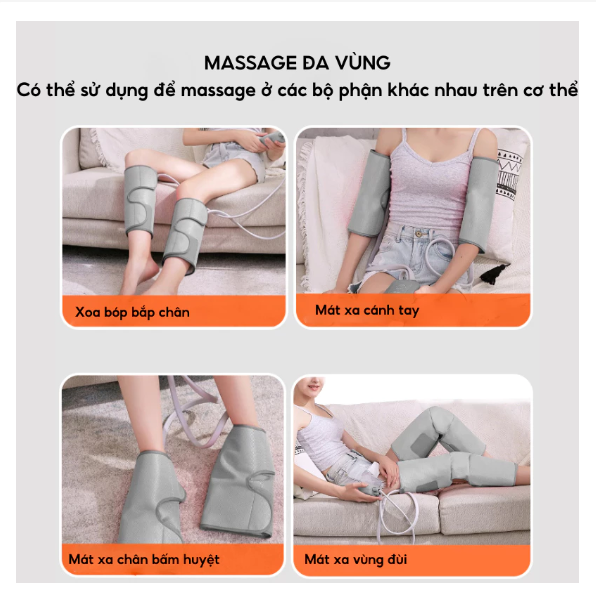 MASSAGE ĐA VÙNG
Có thể sử dụng để massage ở các bộ phận khác nhau trên cơ thể

Xoa bóp bắp chân

Mát xa cánh tay

Mát xa chân bấm huyệt

Mát xa vùng đùi