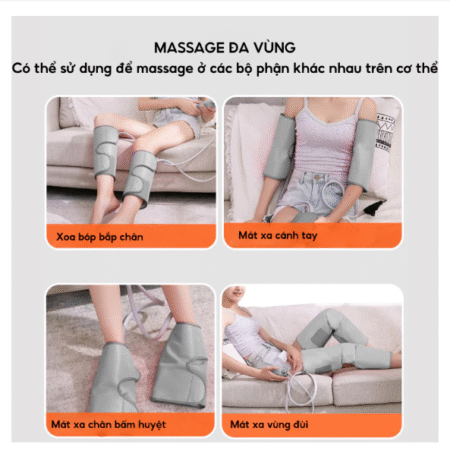 MASSAGE ĐA VÙNG
Có thể sử dụng để massage ở các bộ phận khác nhau trên cơ thể

Xoa bóp bắp chân

Mát xa cánh tay

Mát xa chân bấm huyệt

Mát xa vùng đùi