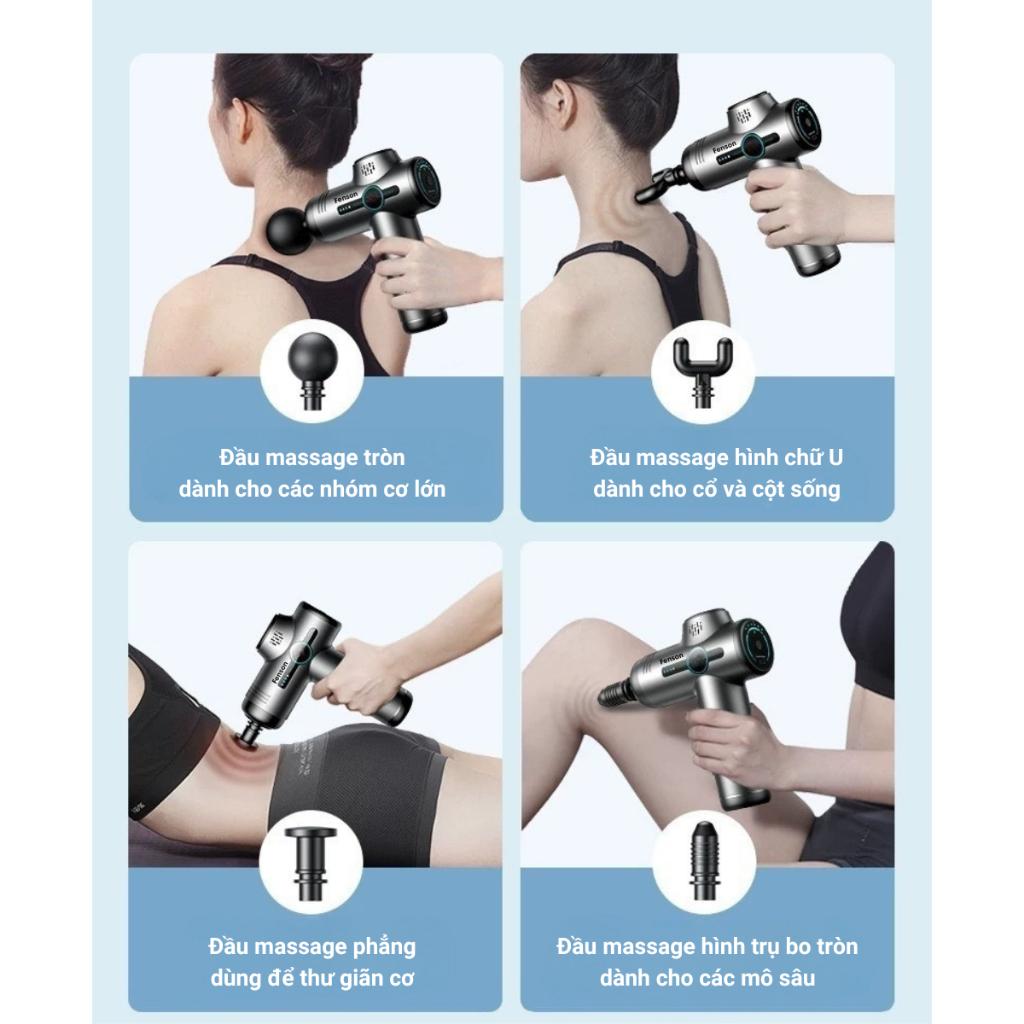 Fenson

Đầu massage tròn dành cho các nhóm cơ lớn

Fenson

Đầu massage hình chữ U dành cho cổ và cột sống

Fenson

Đầu massage phẳng dùng để thư giãn cơ

Fenson

Đầu massage hình trụ bo tròn dành cho các mô sâu