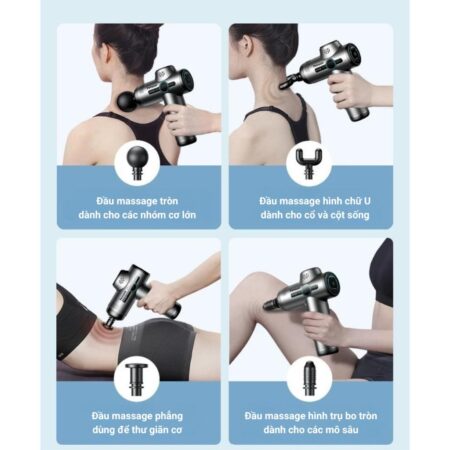 Đầu massage tròn dành cho các nhóm cơ lớn

Đầu massage hình chữ U dành cho cổ và cột sống

Đầu massage phẳng dùng để thư giãn cơ

Đầu massage hình trụ bo tròn dành cho các mô sâu