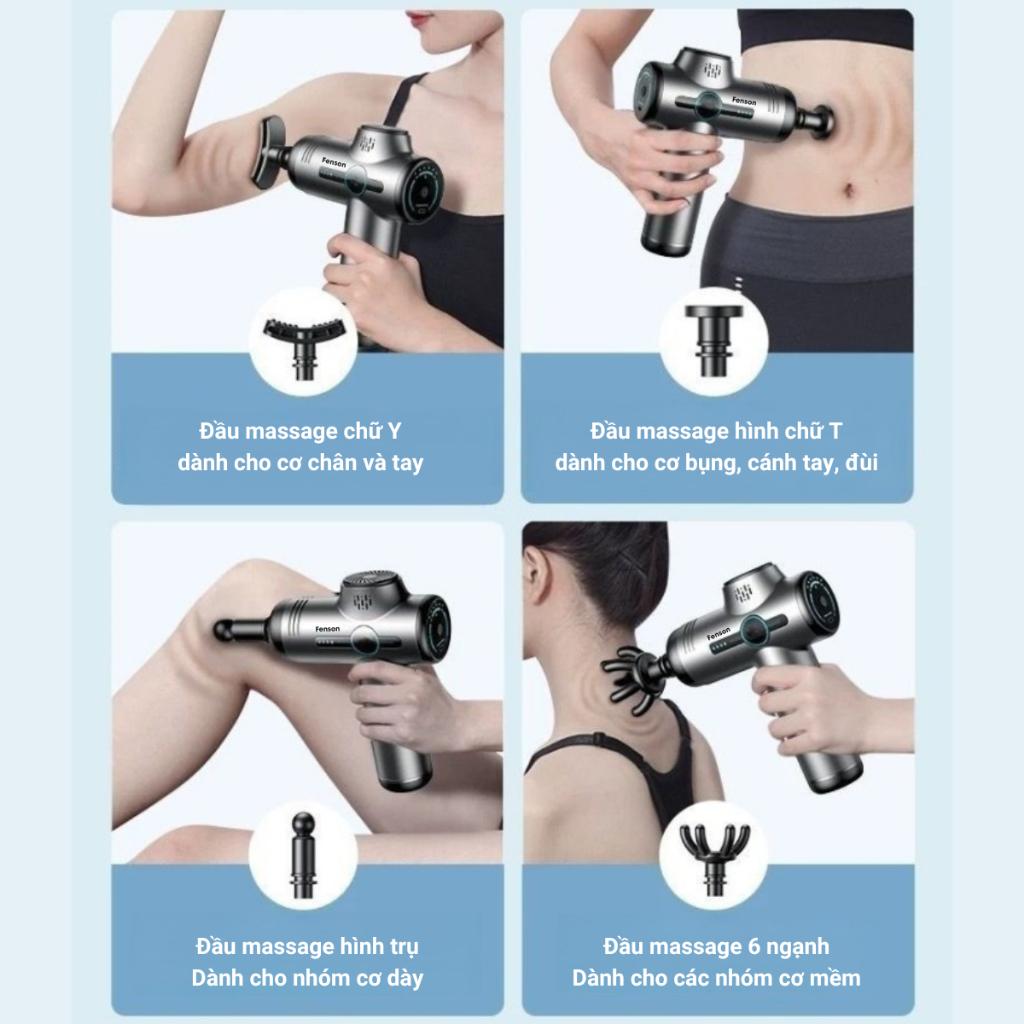 Fenson

Đầu massage chữ Y dành cho cơ chân và tay

Fenson

Đầu massage hình chữ T dành cho cơ bụng, cánh tay, đùi

Fenson

Đầu massage hình trụ Dành cho nhóm cơ dày

Fenson

Đầu massage 6 ngạnh Dành cho các nhóm cơ mềm